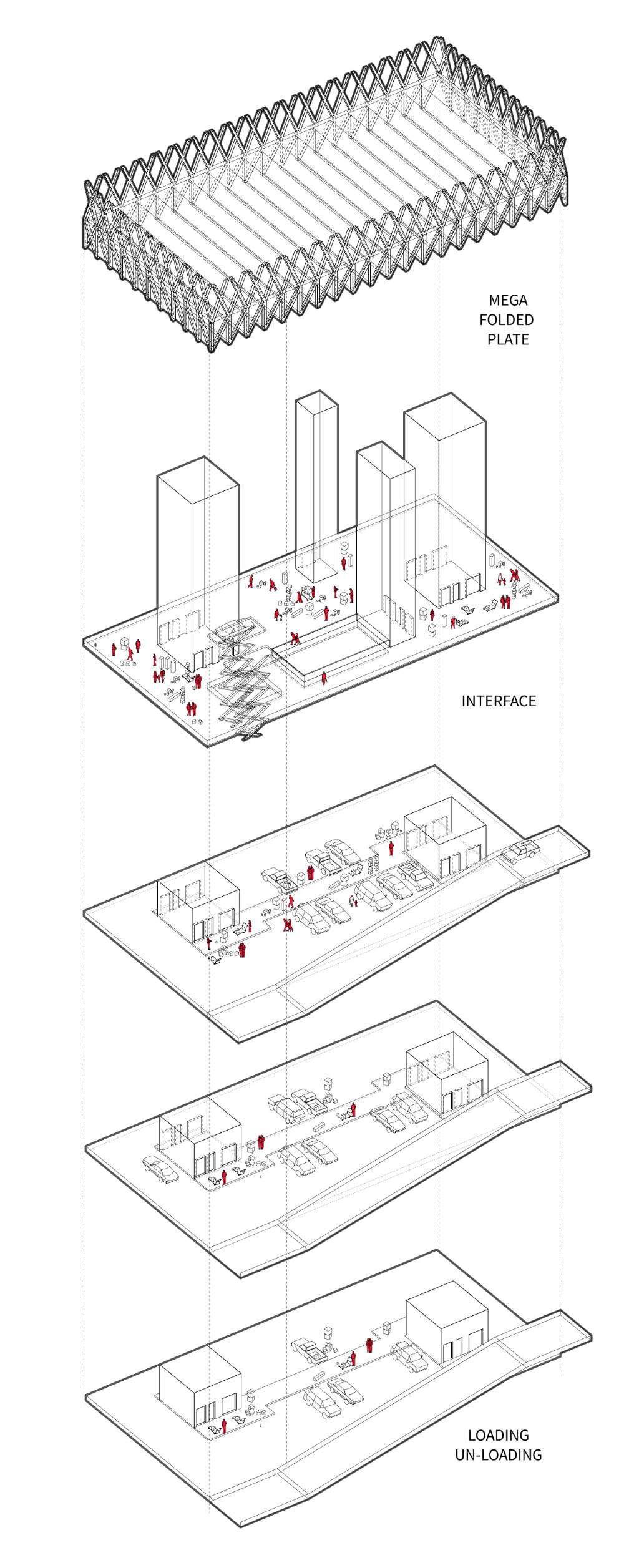 MEGA
FOLDED
PLATE

INTERFACE

LOADING
UN-LOADING