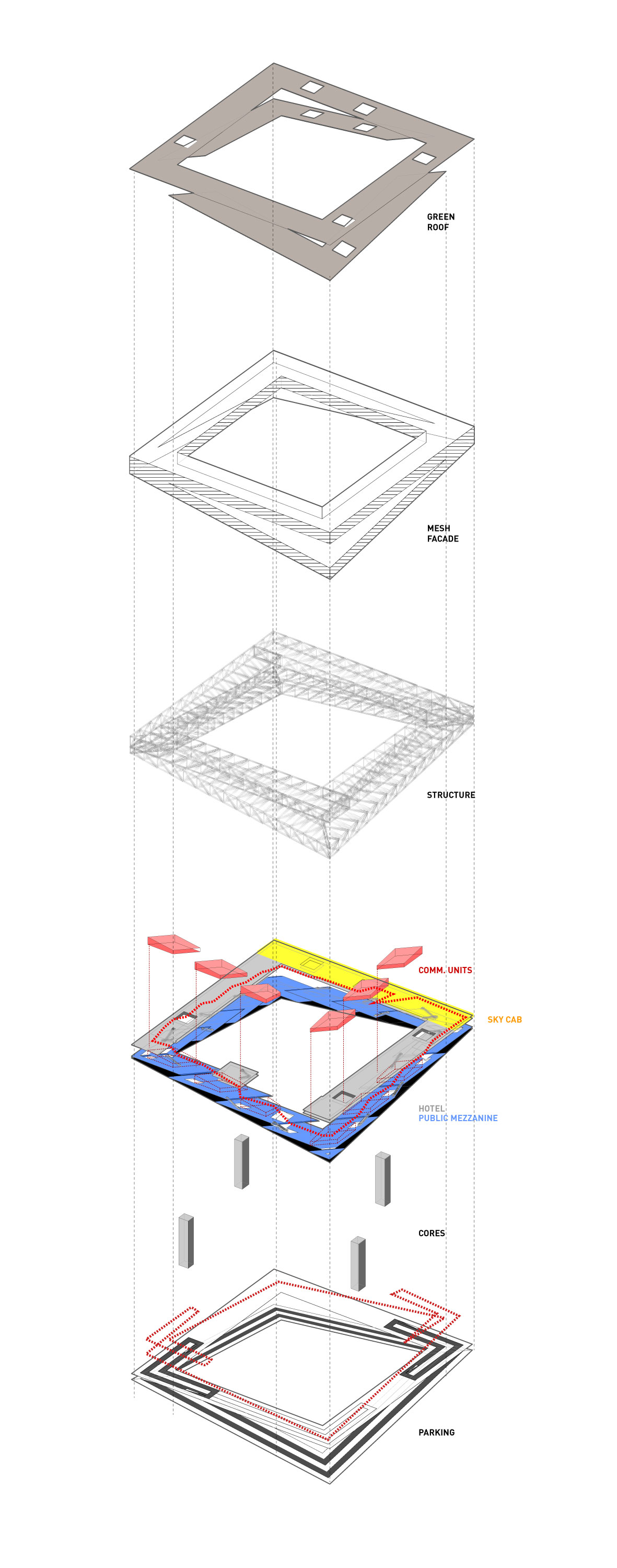 GREEN
ROOF

MESH
FACADE

STRUCTURE

COMM. UNITS

SKY CAB

HOTEL
PUBLIC MEZZANINE

CORES

PARKING